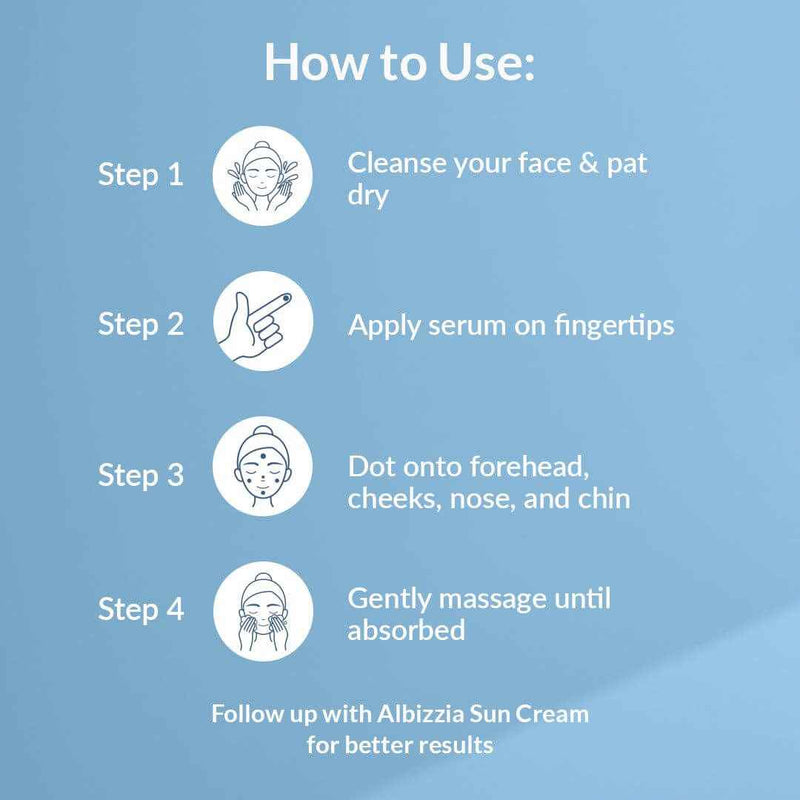 How to Use:

Step 1 Cleanse your face & pat dry

Step 2 Apply serum on fingertips

Step 3 Dot onto forehead, cheeks, nose, and chin

Step 4 Gently massage until absorbed

Follow up with Albizzia Sun Cream for better results