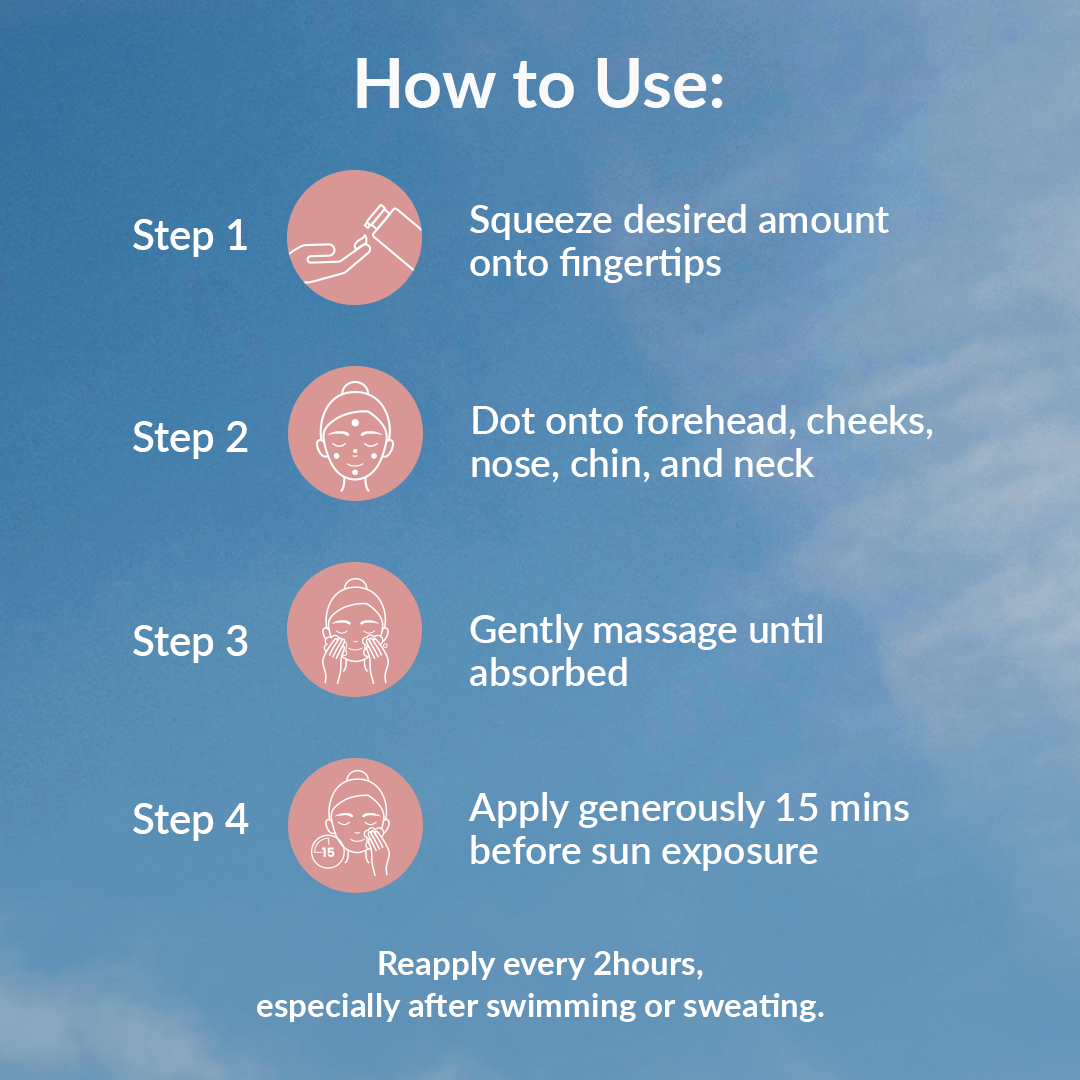 How to Use:

Step 1

Squeeze desired amount onto fingertips

Step 2

Dot onto forehead, cheeks, nose, chin, and neck

Step 3

Gently massage until absorbed

Step 4

15

Apply generously 15 mins before sun exposure

Reapply every 2hours,
especially after swimming or sweating.